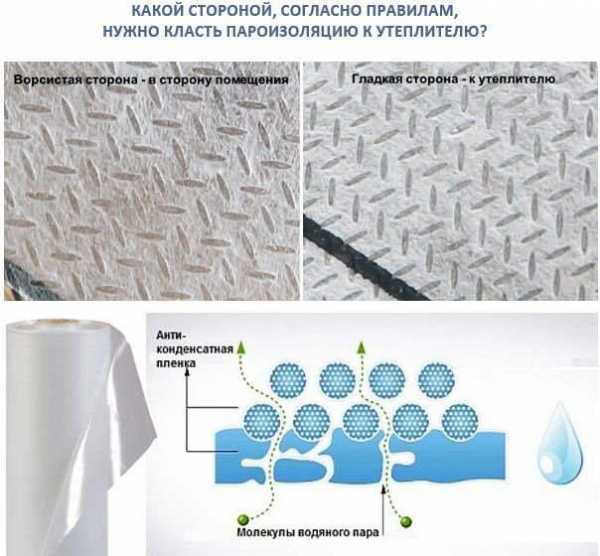 КАКОЙ СТОРОНОЙ, СОГЛАСНО ПРАВИЛАМ, НУЖНО КЛАСТЬ ПАРОИЗОЛЯЦИЮ К УТЕПЛИТЕЛЮ?

Ворсистая сторона - в сторону помещения

Гладкая сторона - к утеплителю

Анти-конденсатная пленка

Молекулы водяного пара