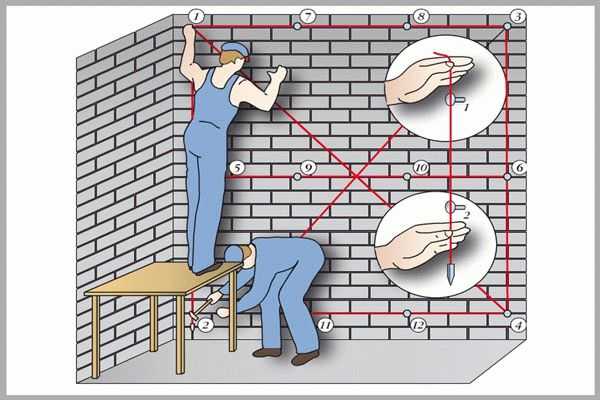 1
7
8
3
1
5
9
10
6
2
2
11
12
4