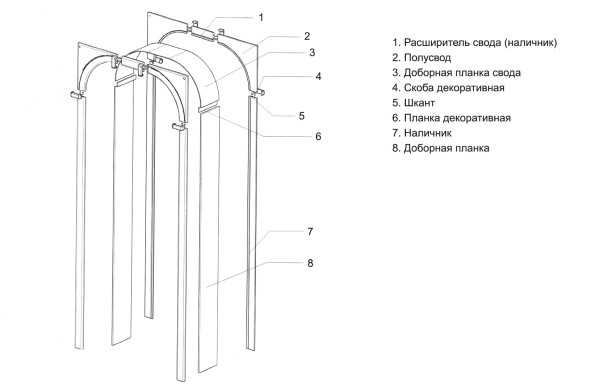 1
2
3
4
5
6
7
8

1. Расширитель свода (наличник)
2. Полусвод
3. Доборная планка свода
4. Скоба декоративная
5. Шкант
6. Планка декоративная
7. Наличник
8. Доборная планка