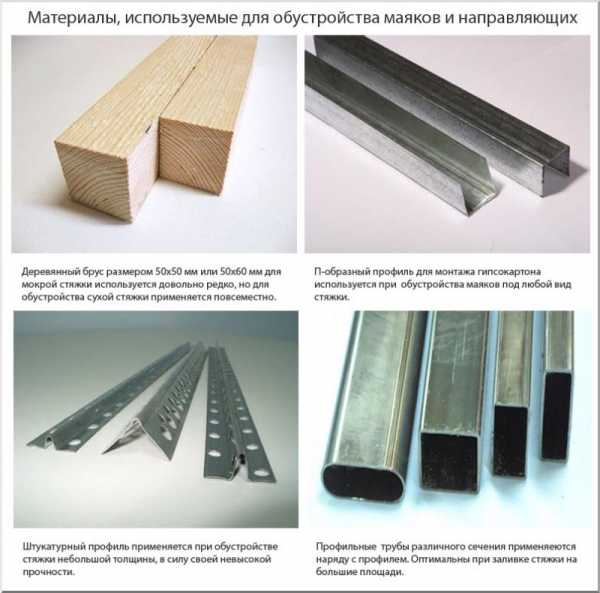 Материалы, используемые для обустройства маяков и направляющих

Деревянный брус размером 50х50 мм или 50х60 мм для мокрой стяжки используется довольно редко, но для обустройства сухой стяжки применяется повсеместно.

П-образный профиль для монтажа гипсокартона используется при обустройства маяков под любой вид стяжки.

Штукатурный профиль применяется при обустройстве стяжки небольшой толщины, в силу своей невысокой прочности.

Профильные трубы различного сечения применяеются наряду с профилем. Оптимальны при заливке стяжки на большие площади.