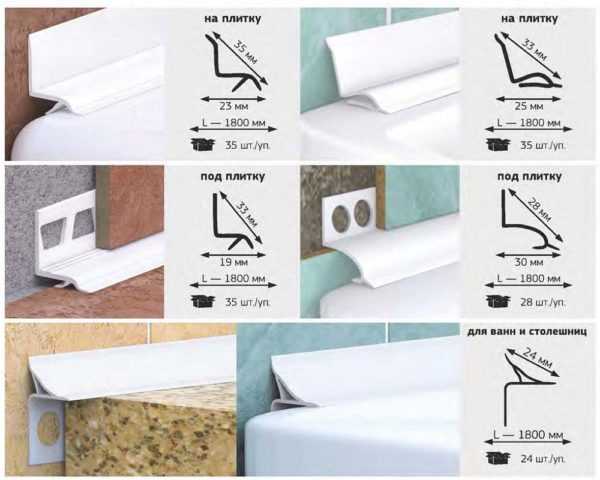 на плитку
35 мм
23 мм
L — 1800 мм
35 шт./уп.

на плитку
33 мм
25 мм
L — 1800 мм
35 шт./уп.

под плитку
33 мм
19 мм
L — 1800 мм
35 шт./уп.

под плитку
28 мм
30 мм
L — 1800 мм
28 шт./уп.

для ванн и столешниц
24 мм
L — 1800 мм
24 шт./уп.