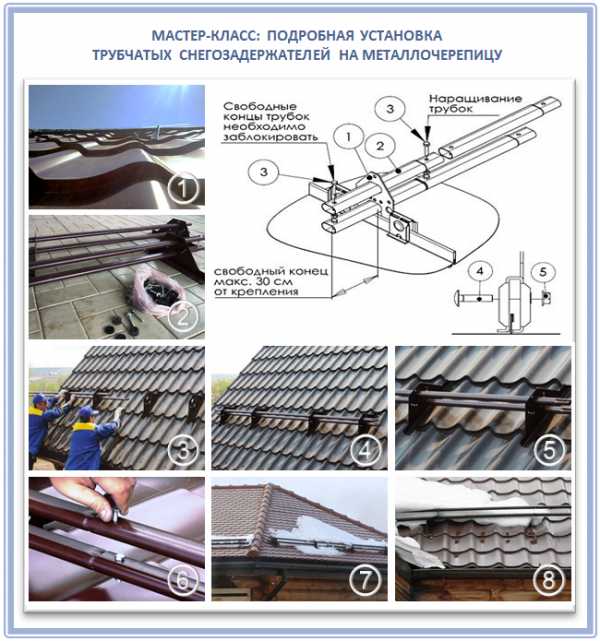 МАСТЕР-КЛАСС: ПОДРОБНАЯ УСТАНОВКА ТРУБЧАТЫХ СНЕГОЗАДЕРЖАТЕЛЕЙ НА МЕТАЛЛОЧЕРЕПИЦУ

1

2

Свободные концы трубок необходимо заблокировать

Наращивание трубок

3

1

2

3

свободный конец макс. 30 см от крепления

4

5

3

4

5

6

7

8