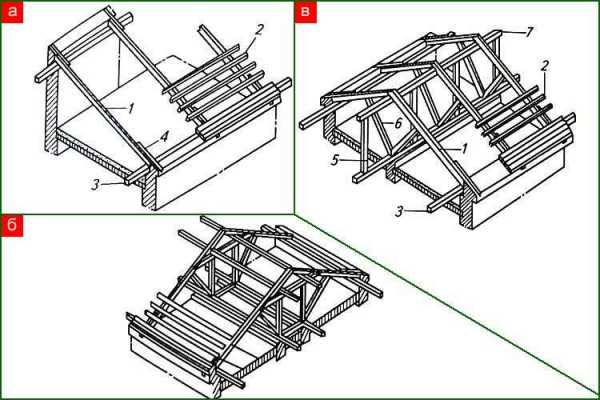 а
2
1
4
3
в
7
2
6
1
5
3
б