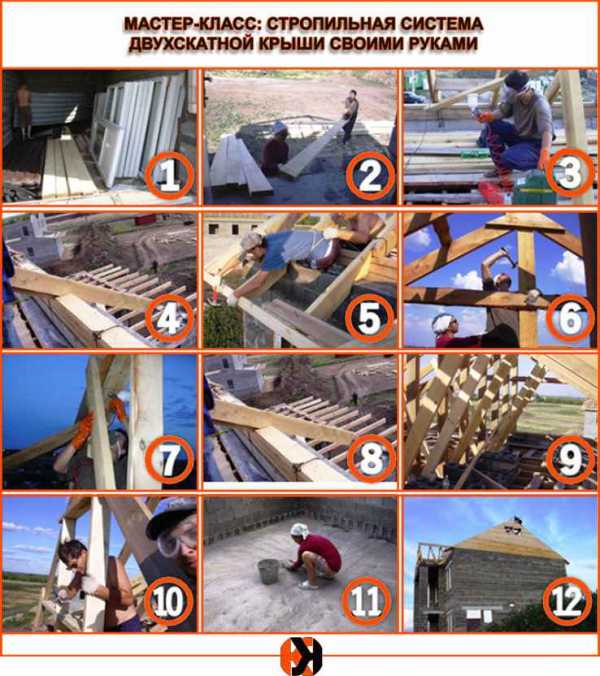 МАСТЕР-КЛАСС: СТРОПИЛЬНАЯ СИСТЕМА ДВУХСКАТНОЙ КРЫШИ СВОИМИ РУКАМИ

1

2

3

4

5

6

7

8

9

10

11

12