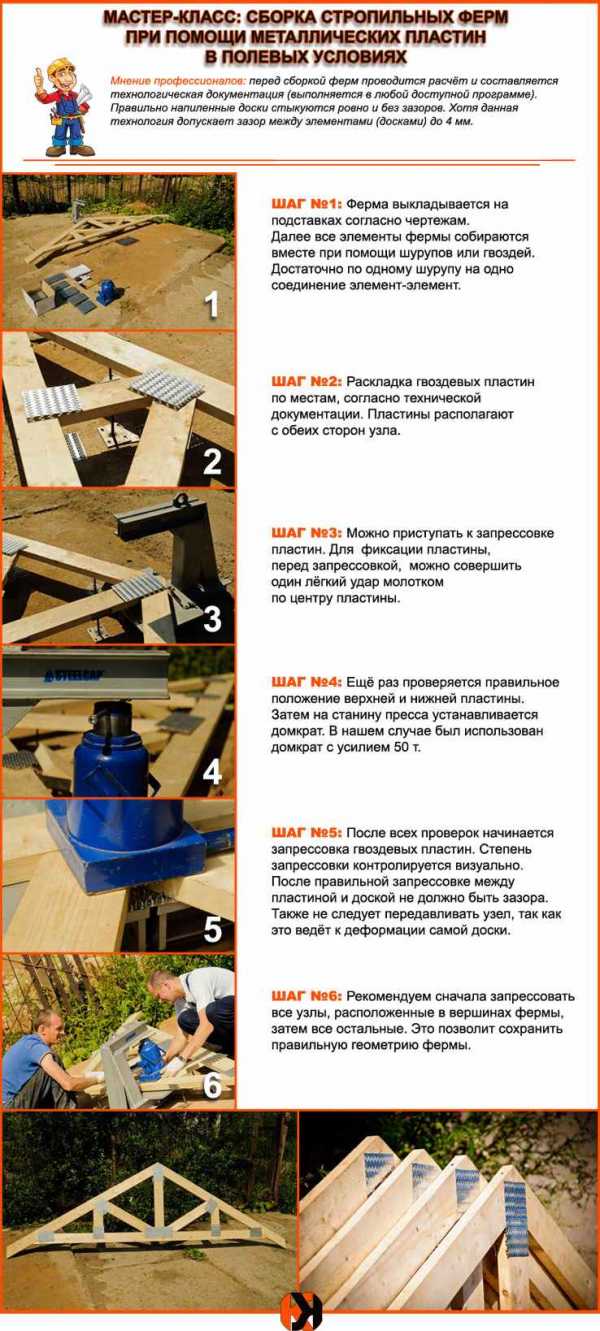 МАСТЕР-КЛАСС: СБОРКА СТРОПИЛЬНЫХ ФЕРМ ПРИ ПОМОЩИ МЕТАЛЛИЧЕСКИХ ПЛАСТИН В ПОЛЕВЫХ УСЛОВИЯХ

Мнение профессионалов: перед сборкой ферм проводится расчёт и составляется технологическая документация (выполняется в любой доступной программе). Правильно напиленные доски стыкуются ровно и без зазоров. Хотя данная технология допускает зазор между элементами (досками) до 4 мм.

1

ШАГ №1: Ферма выкладывается на подставках согласно чертежам. Далее все элементы фермы собираются вместе при помощи шурупов или гвоздей. Достаточно по одному шурупу на одно соединение элемент-элемент.

2

ШАГ №2: Раскладка гвоздевых пластин по местам, согласно технической документации. Пластины располагают с обеих сторон узла.

3

ШАГ №3: Можно приступать к запрессовке пластин. Для фиксации пластины, перед запрессовкой, можно совершить один лёгкий удар молотком по центру пластины.

STEELCAP

4

ШАГ №4: Ещё раз проверяется правильное положение верхней и нижней пластины. Затем на станину пресса устанавливается домкрат. В нашем случае был использован домкрат с усилием 50 т.

5

ШАГ №5: После всех проверок начинается запрессовка гвоздевых пластин. Степень запрессовки контролируется визуально. После правильной запрессовке между пластиной и доской не должно быть зазора. Также не следует передавливать узел, так как это ведёт к деформации самой доски.

6

ШАГ №6: Рекомендуем сначала запрессовать все узлы, расположенные в вершинах фермы, затем все остальные. Это позволит сохранить правильную геометрию фермы.