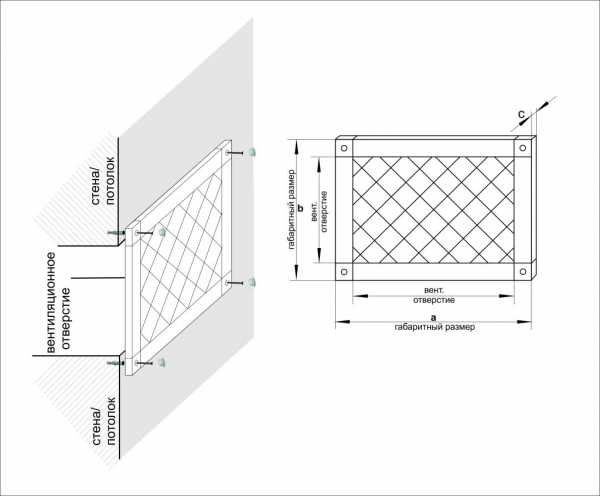 стена/
потолок

вентиляционное
отверстие

стена/
потолок

c

габаритный размер
b

вент.
отверстие

вент.
отверстие

a
габаритный размер