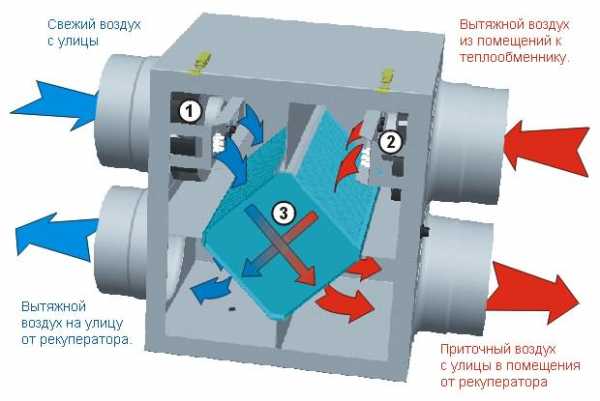 Свежий воздух с улицы

Вытяжной воздух из помещений к теплообменнику.

1

2

3

Вытяжной воздух на улицу от рекуператора.

Приточный воздух с улицы в помещения от рекуператора