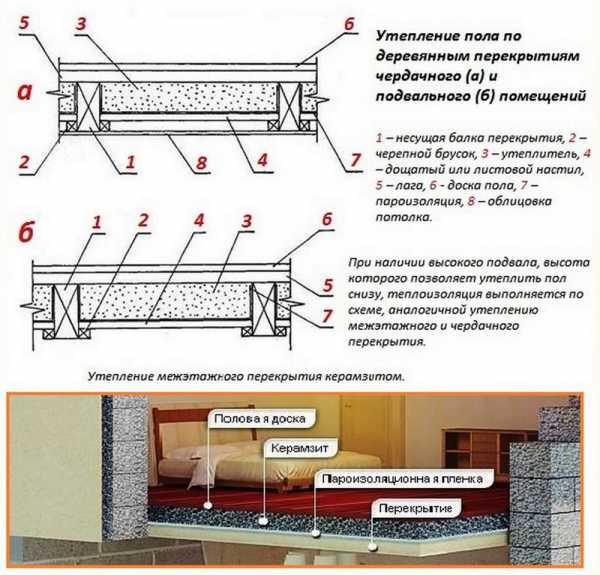 5 3 6

а

2 1 8 4 7

Утепление пола по деревянным перекрытиям чердачного (а) и подвального (б) помещений

1 – несущая балка перекрытия, 2 – черепной брусок, 3 – утеплитель, 4 – дощатый или листовой настил, 5 – лага, 6 - доска пола, 7 – пароизоляция, 8 – облицовка потолка.

б

1 2 4 3 6

5

7

При наличии высокого подвала, высота которого позволяет утеплить пол снизу, теплоизоляция выполняется по схеме, аналогичной утеплению межэтажного и чердачного перекрытия.

Утепление межэтажного перекрытия керамзитом.

Полова я доска

Керамзит

Пароизоляционна я пленка

Перекрытие