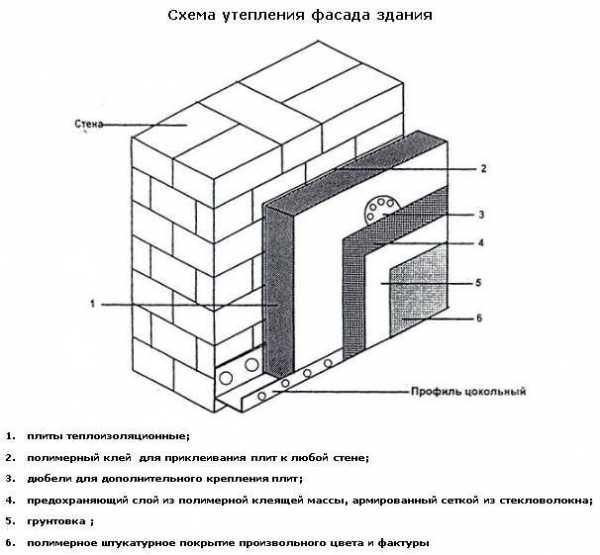 Схема утепления фасада здания

Стена

2

3

4

5

6

1

Профиль цокольный

1. плиты теплоизоляционные;

2. полимерный клей для приклеивания плит к любой стене;

3. дюбели для дополнительного крепления плит;

4. предохраняющий слой из полимерной клеящей массы, армированный сеткой из стекловолокна;

5. грунтовка ;

6. полимерное штукатурное покрытие произвольного цвета и фактуры