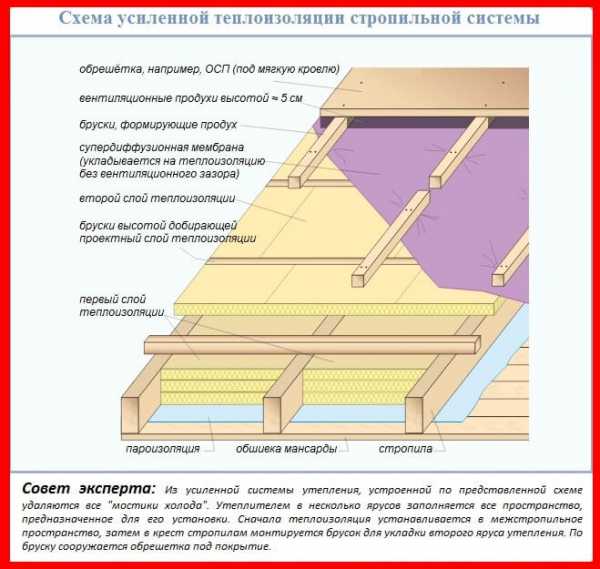 Схема усиленной теплоизоляции стропильной системы

обрешётка, например, ОСП (под мягкую кровлю)

вентиляционные продухи высотой ≈ 5 см

бруски, формирующие продух

супердиффузионная мембрана (укладывается на теплоизоляцию без вентиляционного зазора)

второй слой теплоизоляции

бруски высотой добирающей проектный слой теплоизоляции

первый слой теплоизоляции

пароизоляция

обшивка мансарды

стропила

Совет эксперта: Из усиленной системы утепления, устроенной по представленной схеме удаляются все "мостики холода". Утеплителем в несколько ярусов заполняется все пространство, предназначенное для его установки. Сначала теплоизоляция устанавливается в межстропильное пространство, затем в крест стропилам монтируется брусок для укладки второго яруса утепления. По бруску сооружается обрешетка под покрытие.