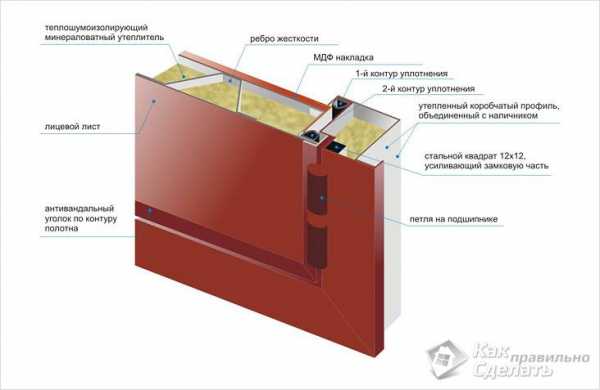 теплошумоизолирующий минераловатный утеплитель

ребро жесткости

МДФ накладка

1-й контур уплотнения

2-й контур уплотнения

утепленный коробчатый профиль, объединенный с наличником

лицевой лист

стальной квадрат 12х12, усиливающий замковую часть

антивандальный уголок по контуру полотна

петля на подшипнике

Как правильно Сделать