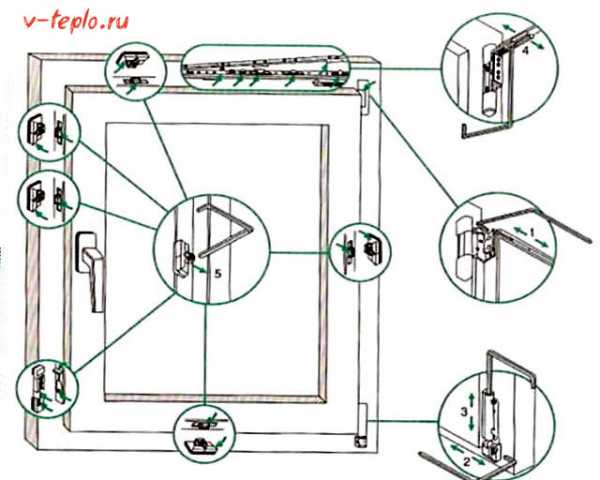 v-teplo.ru

4

1

5

3

2