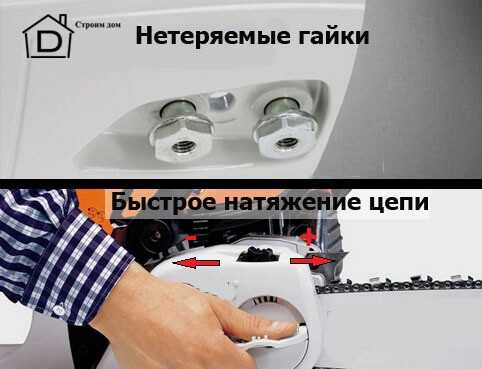 D Строим дом

Нетеряемые гайки

Быстрое натяжение цепи