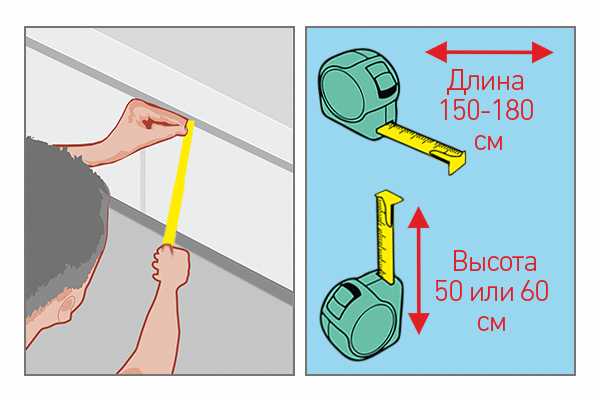 Длина
150-180
см

Высота
50 или 60
см