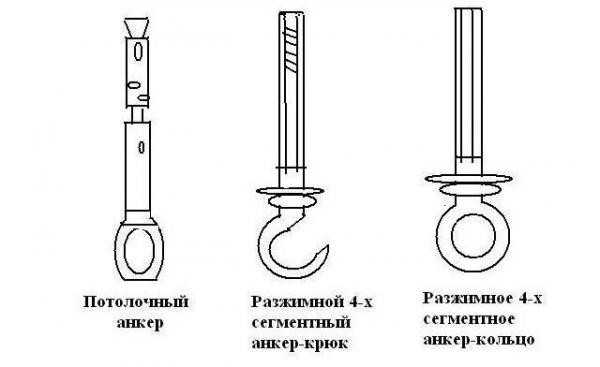 Потолочный анкер

Разжимной 4-х сегментный анкер-крюк

Разжимное 4-х сегментное анкер-кольцо