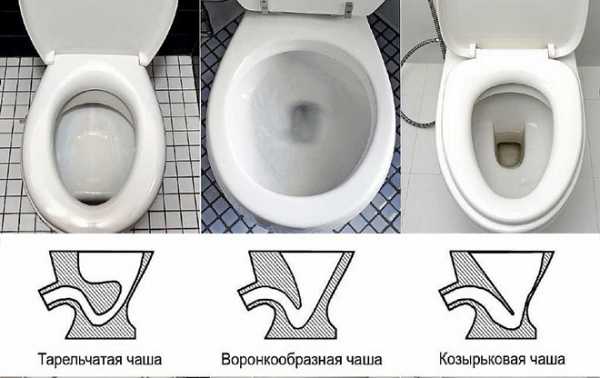 Тарельчатая чаша

Воронкообразная чаша

Козырьковая чаша