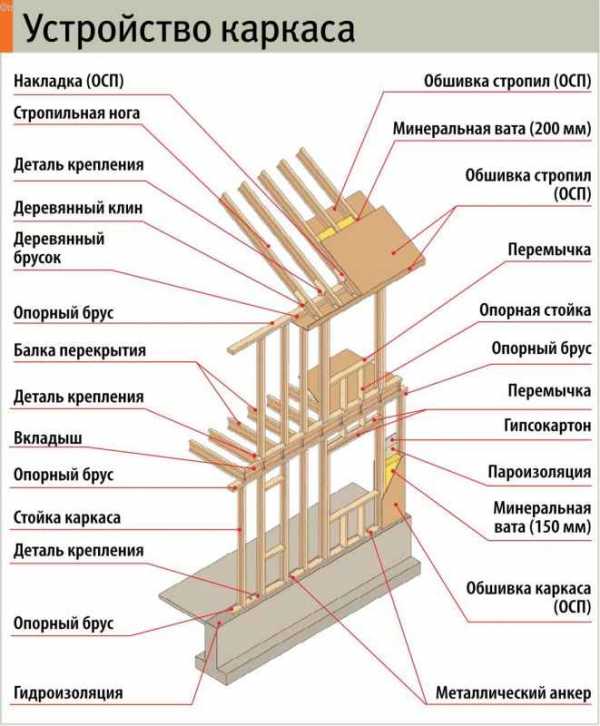 Устройство каркаса

Накладка (ОСП)
Стропильная нога
Деталь крепления
Деревянный клин
Деревянный брусок
Опорный брус
Балка перекрытия
Деталь крепления
Вкладыш
Опорный брус
Стойка каркаса
Деталь крепления
Опорный брус
Гидроизоляция

Обшивка стропил (ОСП)
Минеральная вата (200 мм)
Обшивка стропил (ОСП)
Перемычка
Опорная стойка
Опорный брус
Перемычка
Гипсокартон
Пароизоляция
Минеральная вата (150 мм)
Обшивка каркаса (ОСП)
Металлический анкер