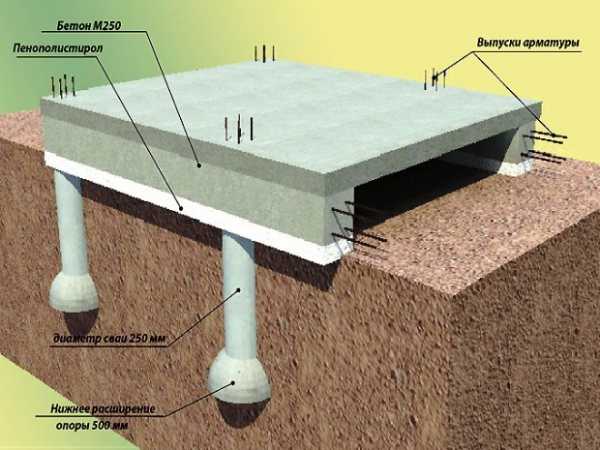 Бетон М250
Пенополистирол
Выпуски арматуры
диаметр сваи 250 мм
Нижнее расширение опоры 500 мм