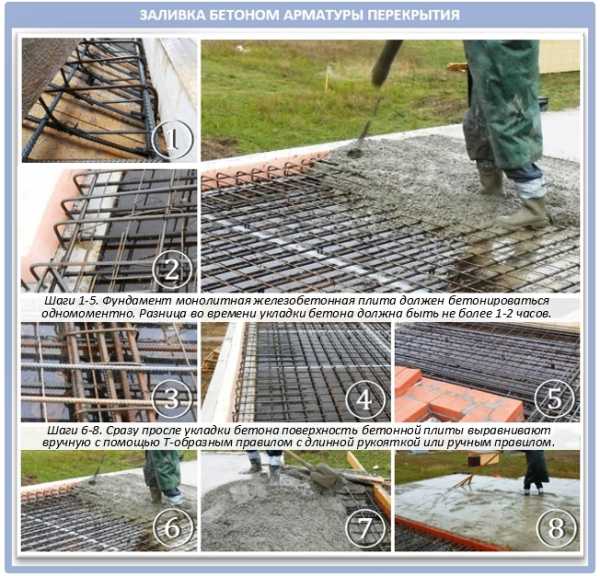 ЗАЛИВКА БЕТОНОМ АРМАТУРЫ ПЕРЕКРЫТИЯ

1

2

Шаги 1-5. Фундамент монолитная железобетонная плита должен бетонироваться одномоментно. Разница во времени укладки бетона должна быть не более 1-2 часов.

3

4

5

Шаги 6-8. Сразу просле укладки бетона поверхность бетонной плиты выравнивают вручную с помощью Т-образным правилом с длинной рукояткой или ручным правилом.

6

7

8