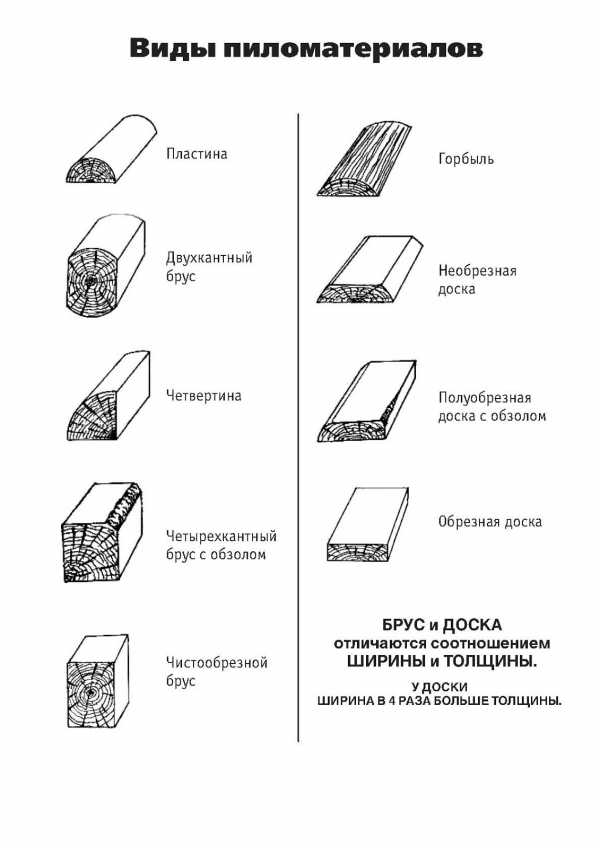 Виды пиломатериалов

Пластина

Двухкантный брус

Четвертина

Четырехкантный брус с обзолом

Чистообрезной брус

Горбыль

Необрезная доска

Полуобрезная доска с обзолом

Обрезная доска

БРУС и ДОСКА отличаются соотношением ШИРИНЫ и ТОЛЩИНЫ.

У ДОСКИ ШИРИНА В 4 РАЗА БОЛЬШЕ ТОЛЩИНЫ.