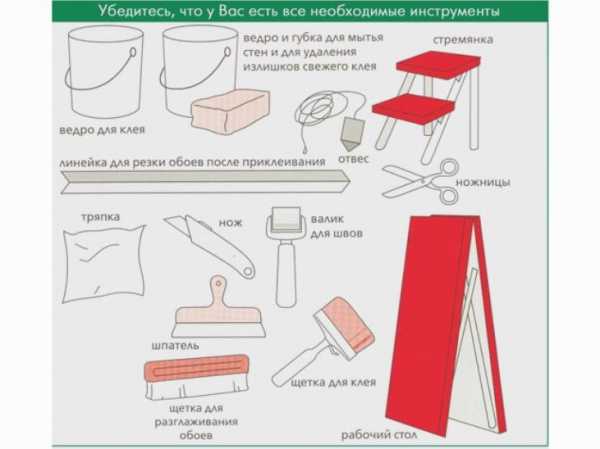 Убедитесь, что у Вас есть все необходимые инструменты

ведро и губка для мытья стен и для удаления излишков свежего клея

стремянка

ведро для клея

отвес

линейка для резки обоев после приклеивания

ножницы

тряпка

нож

валик для швов

шпатель

щетка для клея

щетка для разглаживания обоев

рабочий стол