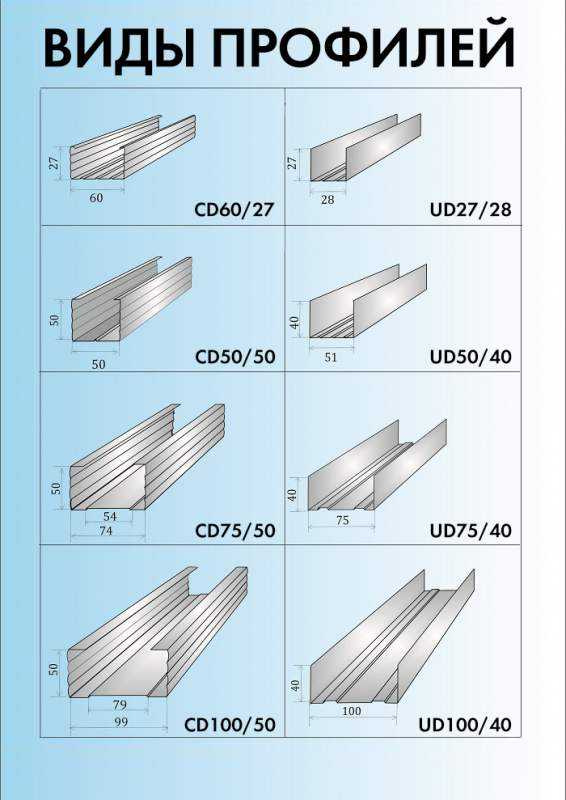 ВИДЫ ПРОФИЛЕЙ

27
60
CD60/27

27
28
UD27/28

50
50
CD50/50

40
51
UD50/40

50
54
74
CD75/50

40
75
UD75/40

50
79
99
CD100/50

40
100
UD100/40