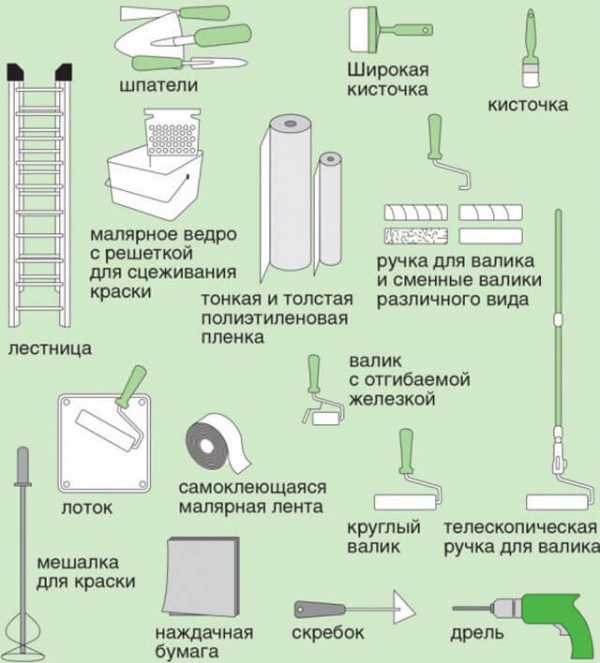 шпатели

Широкая кисточка

кисточка

малярное ведро с решеткой для сцеживания краски

тонкая и толстая полиэтиленовая пленка

ручка для валика и сменные валики различного вида

лестница

валик с отгибаемой железкой

лоток

самоклеющаяся малярная лента

круглый валик

телескопическая ручка для валика

мешалка для краски

наждачная бумага

скребок

дрель