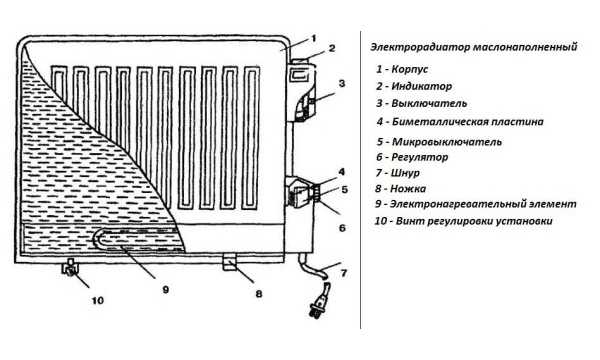 1
2
3
4
5
6
7
8
9
10

Электрорадиатор маслонаполненный

1 - Корпус
2 - Индикатор
3 - Выключатель
4 - Биметаллическая пластина
5 - Микровыключатель
6 - Регулятор
7 - Шнур
8 - Ножка
9 - Электронагревательный элемент
10 - Винт регулировки установки