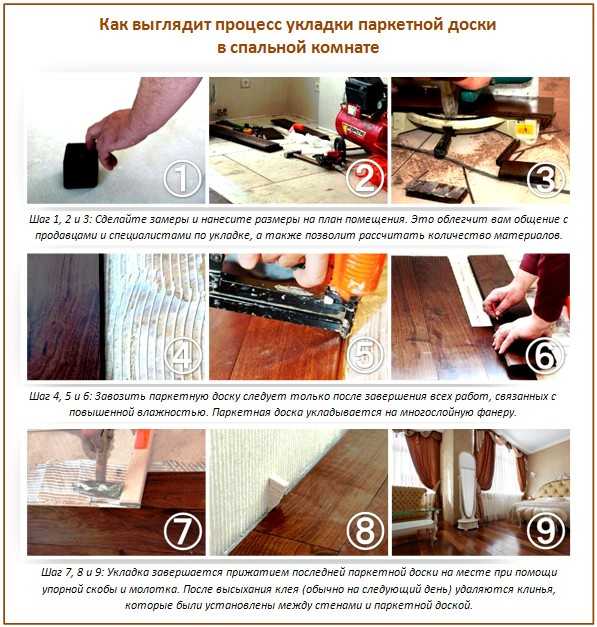 Как выглядит процесс укладки паркетной доски в спальной комнате

1

2

3

Шаг 1, 2 и 3: Сделайте замеры и нанесите размеры на план помещения. Это облегчит вам общение с продавцами и специалистами по укладке, а также позволит рассчитать количество материалов.

4

5

6

Шаг 4, 5 и 6: Завозить паркетную доску следует только после завершения всех работ, связанных с повышенной влажностью. Паркетная доска укладывается на многослойную фанеру.

7

8

9

Шаг 7, 8 и 9: Укладка завершается прижатием последней паркетной доски на месте при помощи упорной скобы и молотка. После высыхания клея (обычно на следующий день) удаляются клинья, которые были установлены между стенами и паркетной доской.