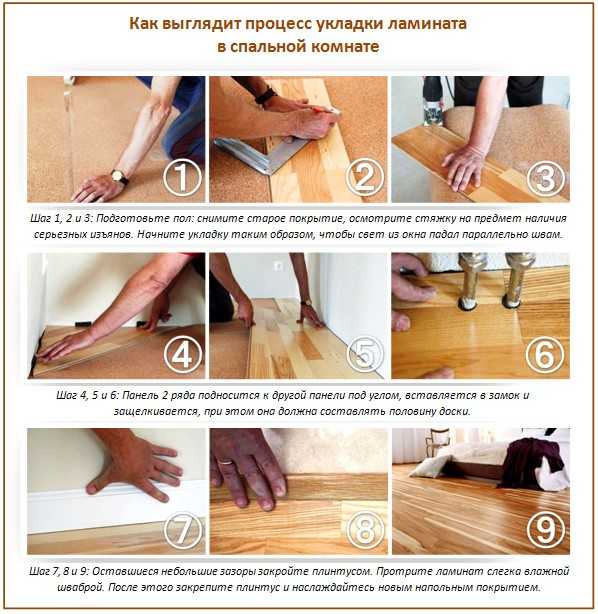 Как выглядит процесс укладки ламината в спальной комнате

1

2

3

Шаг 1, 2 и 3: Подготовьте пол: снимите старое покрытие, осмотрите стяжку на предмет наличия серьезных изъянов. Начните укладку таким образом, чтобы свет из окна падал параллельно швам.

4

5

6

Шаг 4, 5 и 6: Панель 2 ряда подносится к другой панели под углом, вставляется в замок и защелкивается, при этом она должна составлять половину доски.

7

8

9

Шаг 7, 8 и 9: Оставшиеся небольшие зазоры закройте плинтусом. Протрите ламинат слегка влажной шваброй. После этого закрепите плинтус и наслаждайтесь новым напольным покрытием.