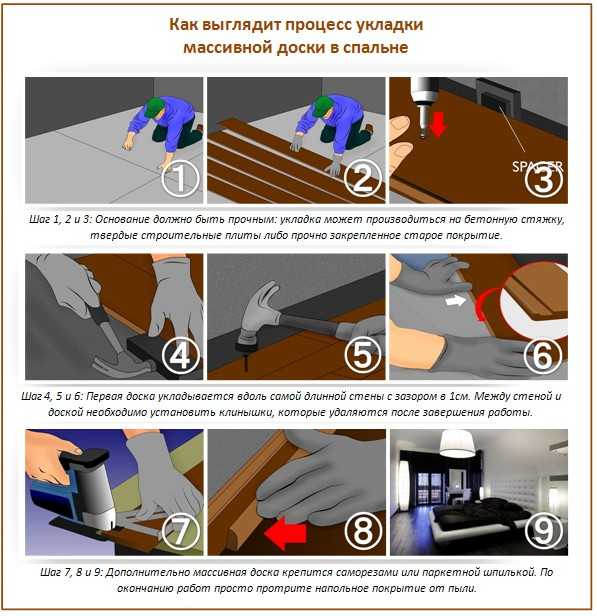 Как выглядит процесс укладки массивной доски в спальне

①

②

SPACER

③

Шаг 1, 2 и 3: Основание должно быть прочным: укладка может производиться на бетонную стяжку, твердые строительные плиты либо прочно закрепленное старое покрытие.

④

⑤

⑥

Шаг 4, 5 и 6: Первая доска укладывается вдоль самой длинной стены с зазором в 1см. Между стеной и доской необходимо установить клинышки, которые удаляются после завершения работы.

⑦

⑧

⑨

Шаг 7, 8 и 9: Дополнительно массивная доска крепится саморезами или паркетной шпилькой. По окончанию работ просто протрите напольное покрытие от пыли.