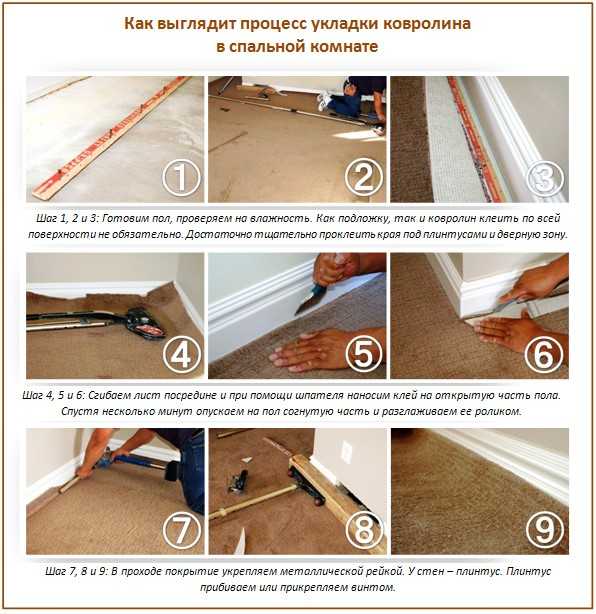 Как выглядит процесс укладки ковролина в спальной комнате

1

2

3

Шаг 1, 2 и 3: Готовим пол, проверяем на влажность. Как подложку, так и ковролин клеить по всей поверхности не обязательно. Достаточно тщательно проклеить края под плинтусами и дверную зону.

4

5

6

Шаг 4, 5 и 6: Сгибаем лист посредине и при помощи шпателя наносим клей на открытую часть пола. Спустя несколько минут опускаем на пол согнутую часть и разглаживаем ее роликом.

7

8

9

Шаг 7, 8 и 9: В проходе покрытие укрепляем металлической рейкой. У стен – плинтус. Плинтус прибиваем или прикрепляем винтом.