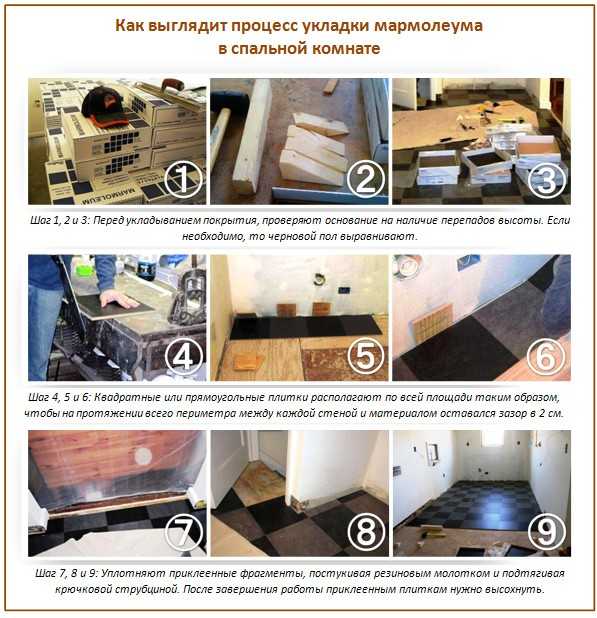 Как выглядит процесс укладки мармолеума в спальной комнате

MARMOLEUM

1

2

3

Шаг 1, 2 и 3: Перед укладыванием покрытия, проверяют основание на наличие перепадов высоты. Если необходимо, то черновой пол выравнивают.

4

5

6

Шаг 4, 5 и 6: Квадратные или прямоугольные плитки располагают по всей площади таким образом, чтобы на протяжении всего периметра между каждой стеной и материалом оставался зазор в 2 см.

7

8

9

Шаг 7, 8 и 9: Уплотняют приклеенные фрагменты, постукивая резиновым молотком и подтягивая крючковой струбциной. После завершения работы приклеенным плиткам нужно высохнуть.