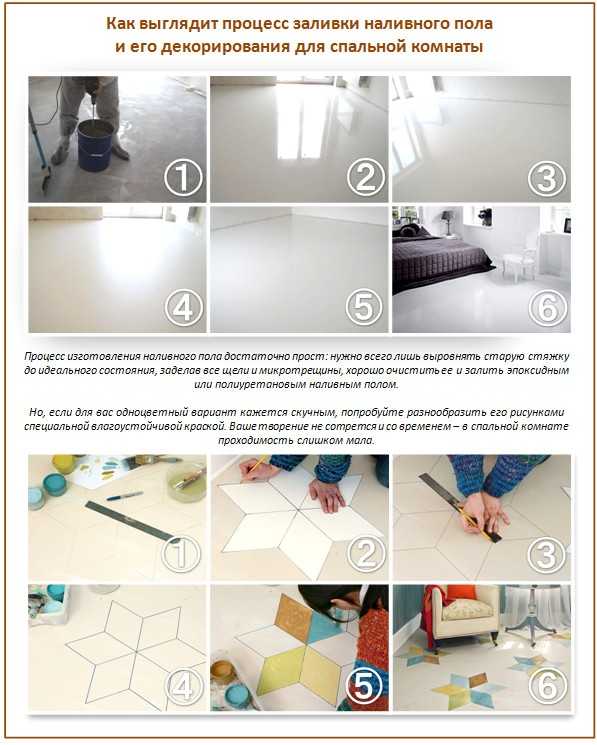 Как выглядит процесс заливки наливного пола
и его декорирования для спальной комнаты

1
2
3
4
5
6

Процесс изготовления наливного пола достаточно прост: нужно всего лишь выровнять старую стяжку до идеального состояния, заделав все щели и микротрещины, хорошо очистить ее и залить эпоксидным или полиуретановым наливным полом.

Но, если для вас одноцветный вариант кажется скучным, попробуйте разнообразить его рисунками специальной влагоустойчивой краской. Ваше творение не сотрется и со временем – в спальной комнате проходимость слишком мала.

1
2
3
4
5
6