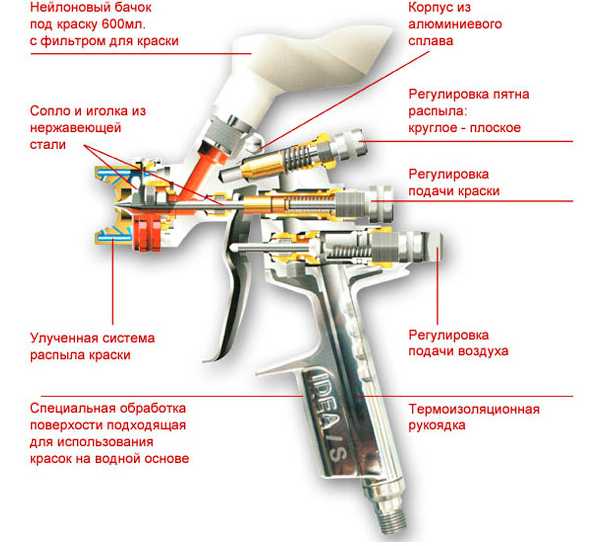 Нейлоновый бачок под краску 600мл. с фильтром для краски

Корпус из алюминиевого сплава

Сопло и иголка из нержавеющей стали

Регулировка пятна распыла: круглое - плоское

Регулировка подачи краски

Улученная система распыла краски

Регулировка подачи воздуха

Специальная обработка поверхости подходящая для использования красок на водной основе

Термоизоляционная рукоядка

IDEA / S