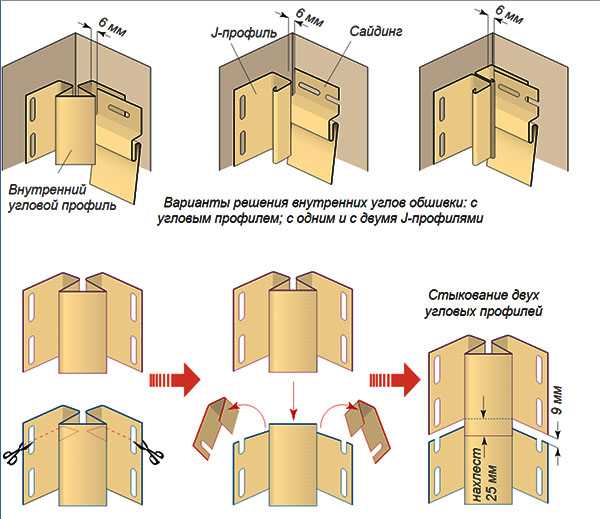 6 мм

Внутренний угловой профиль

6 мм

J-профиль

Сайдинг

6 мм

Варианты решения внутренних углов обшивки: с угловым профилем; с одним и с двумя J-профилями

Стыкование двух угловых профилей

9 мм

нахлест 25 мм