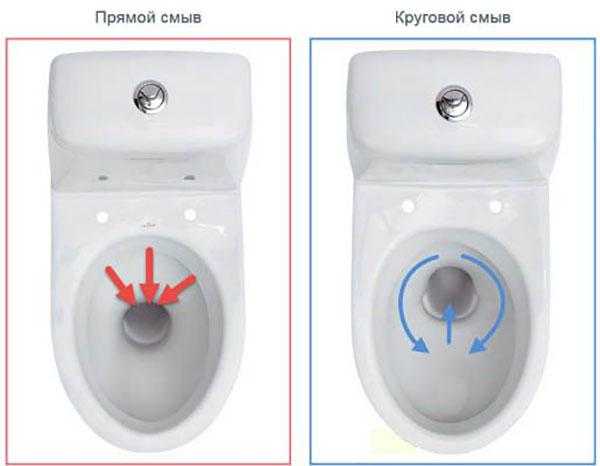 Прямой смыв

Круговой смыв