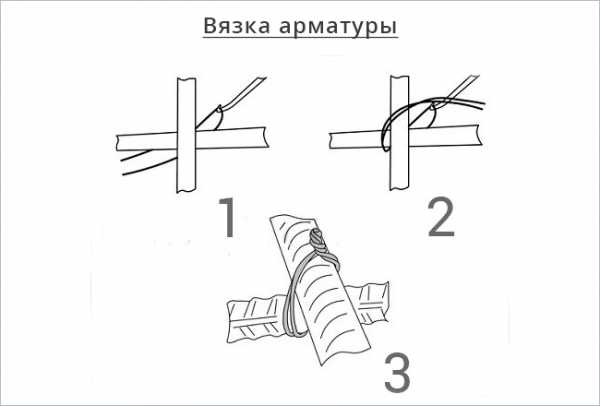 Вязка арматуры

1

2

3