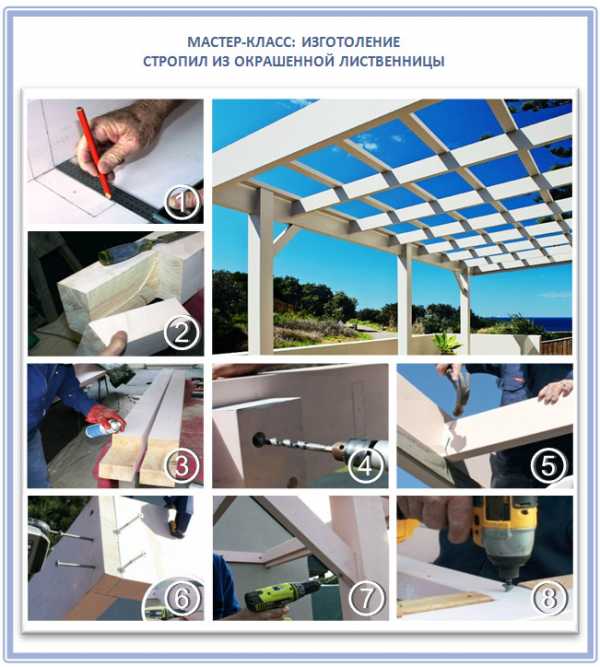 МАСТЕР-КЛАСС: ИЗГОТОЛЕНИЕ
СТРОПИЛ ИЗ ОКРАШЕННОЙ ЛИСТВЕННИЦЫ

1
2
3
4
5
6
7
8