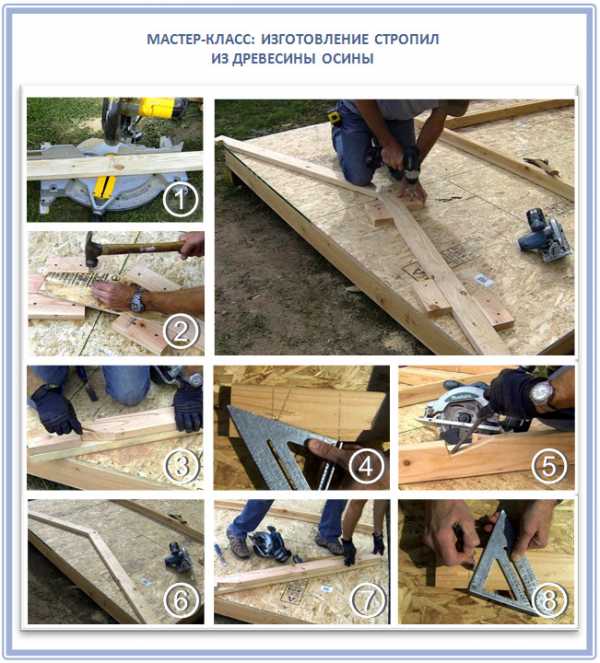 МАСТЕР-КЛАСС: ИЗГОТОВЛЕНИЕ СТРОПИЛ ИЗ ДРЕВЕСИНЫ ОСИНЫ

1

2

3

4

5

6

7

8