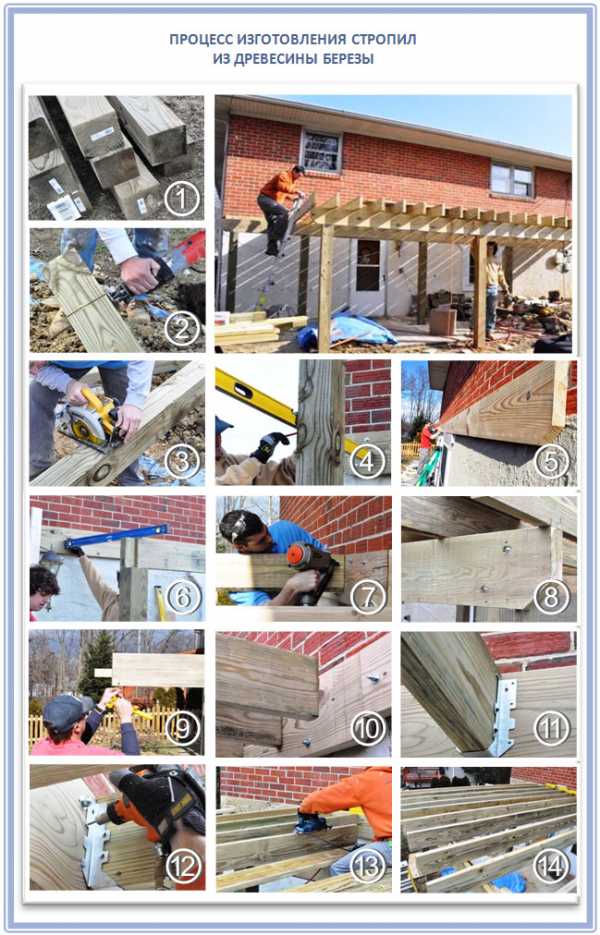 ПРОЦЕСС ИЗГОТОВЛЕНИЯ СТРОПИЛ
ИЗ ДРЕВЕСИНЫ БЕРЕЗЫ

1

2

3

4

5

6

7

8

9

10

11

12

13

14