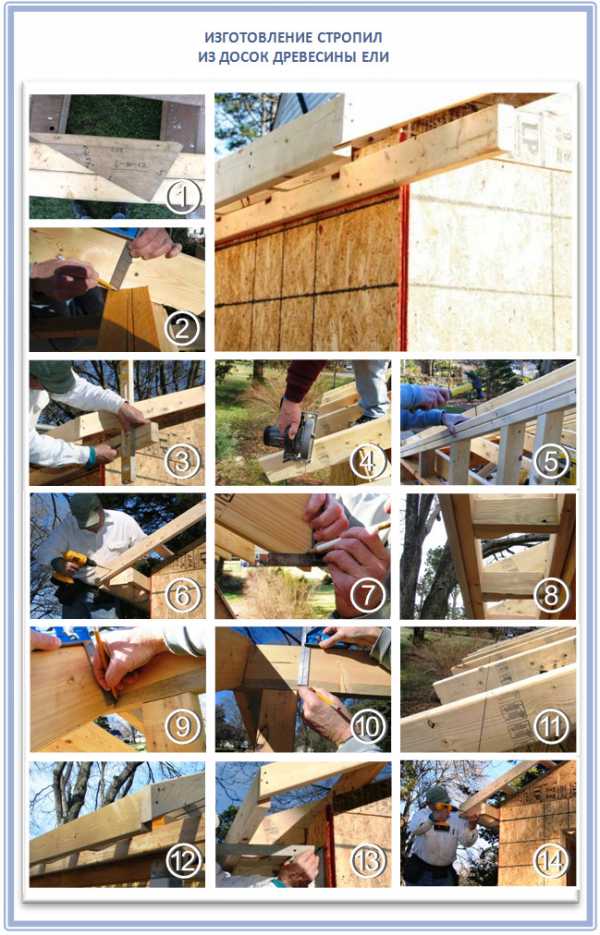 ИЗГОТОВЛЕНИЕ СТРОПИЛ
ИЗ ДОСОК ДРЕВЕСИНЫ ЕЛИ

1
2
3
4
5
6
7
8
9
10
11
12
13
14