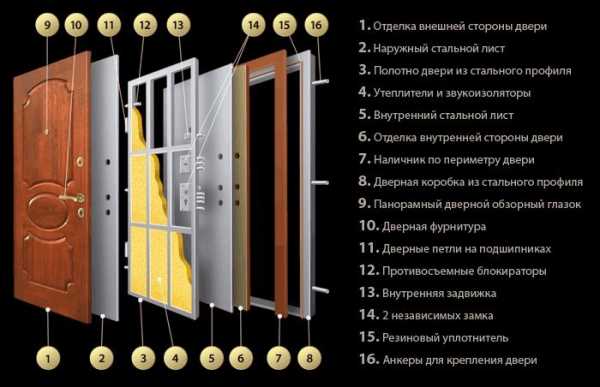 9 10 11 12 13 14 15 16

1 2 3 4 5 6 7 8

1. Отделка внешней стороны двери
2. Наружный стальной лист
3. Полотно двери из стального профиля
4. Утеплители и звукоизоляторы
5. Внутренний стальной лист
6. Отделка внутренней стороны двери
7. Наличник по периметру двери
8. Дверная коробка из стального профиля
9. Панорамный дверной обзорный глазок
10. Дверная фурнитура
11. Дверные петли на подшипниках
12. Противосъемные блокираторы
13. Внутренняя задвижка
14. 2 независимых замка
15. Резиновый уплотнитель
16. Анкеры для крепления двери