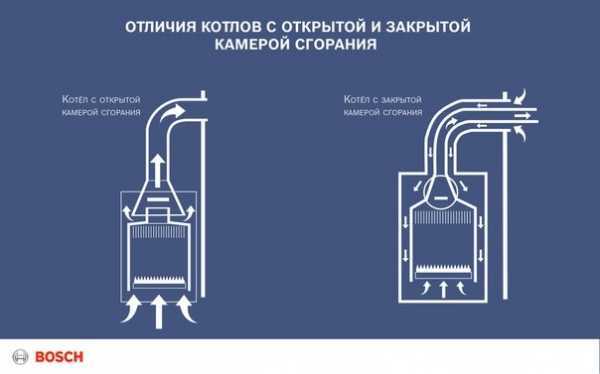 ОТЛИЧИЯ КОТЛОВ С ОТКРЫТОЙ И ЗАКРЫТОЙ КАМЕРОЙ СГОРАНИЯ

Котёл с открытой камерой сгорания

Котёл с закрытой камерой сгорания

BOSCH