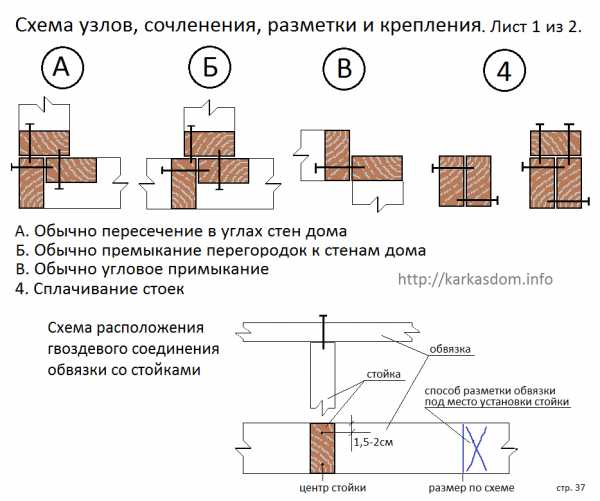 Схема узлов, сочленения, разметки и крепления. Лист 1 из 2.

А

Б

В

4

А. Обычно пересечение в углах стен дома
Б. Обычно премыкание перегородок к стенам дома
В. Обычно угловое примыкание
4. Сплачивание стоек

http://karkasdom.info

Схема расположения гвоздевого соединения обвязки со стойками

обвязка

стойка

способ разметки обвязки под место установки стойки

1,5-2см

центр стойки

размер по схеме

стр. 37