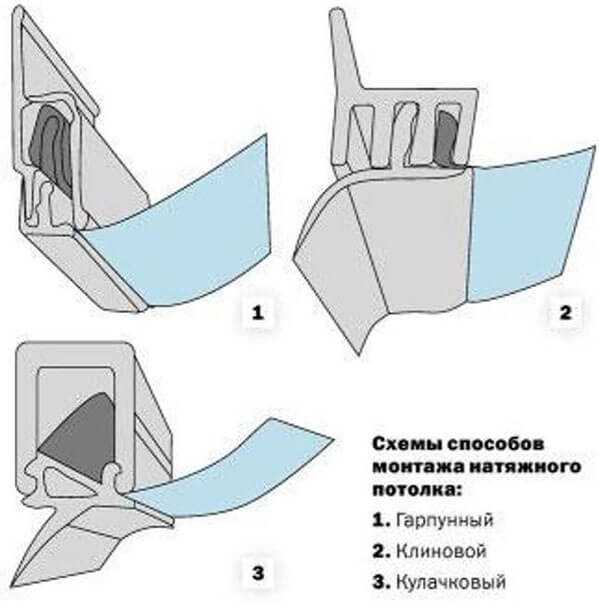 1

2

3

Схемы способов монтажа натяжного потолка:

1. Гарпунный

2. Клиновой

3. Кулачковый