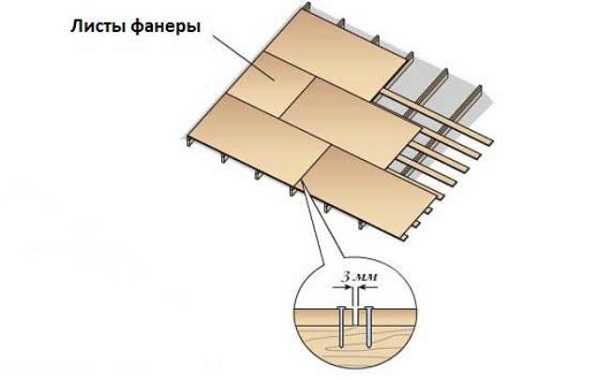 Листы фанеры

3 мм