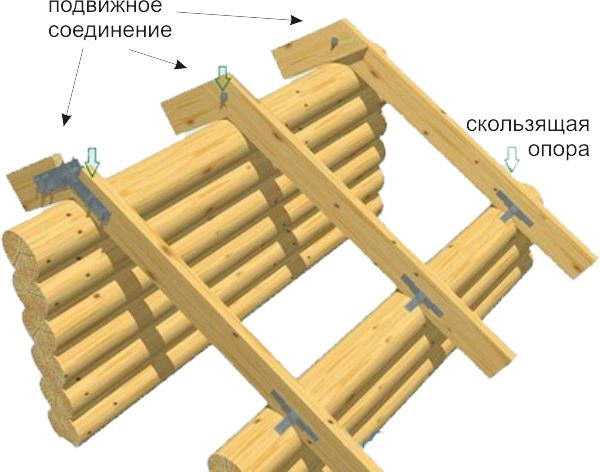 подвижное соединение

скользящая опора