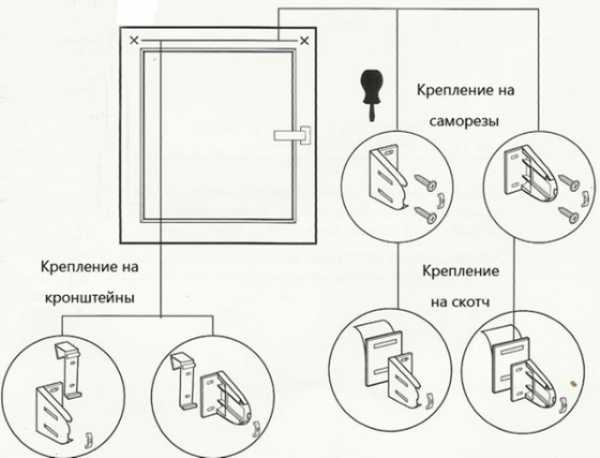 Крепление на саморезы

Крепление на кронштейны

Крепление на скотч