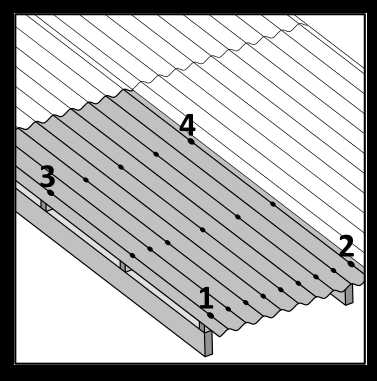 4
3
2
1